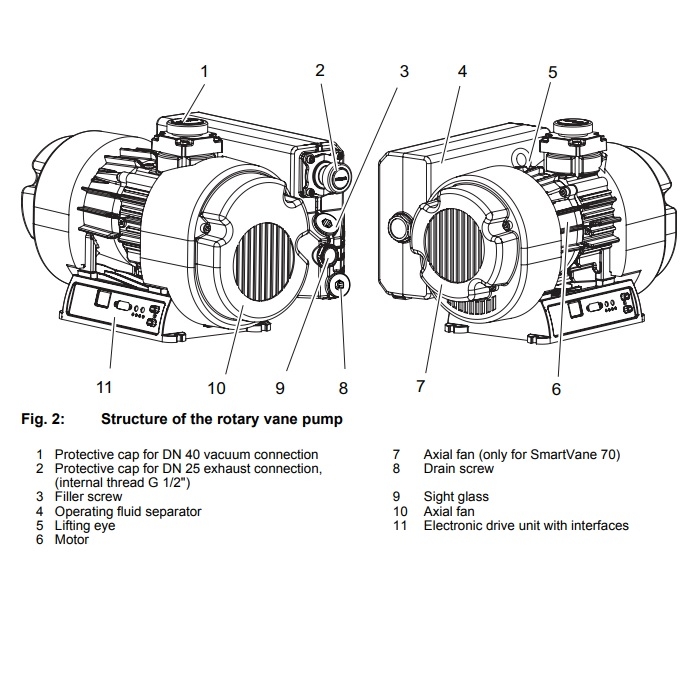 1 2 3 4 5

11 10 9 8 7 6

Fig. 2: Structure of the rotary vane pump

1 Protective cap for DN 40 vacuum connection
2 Protective cap for DN 25 exhaust connection, (internal thread G 1/2")
3 Filler screw
4 Operating fluid separator
5 Lifting eye
6 Motor

7 Axial fan (only for SmartVane 70)
8 Drain screw
9 Sight glass
10 Axial fan
11 Electronic drive unit with interfaces